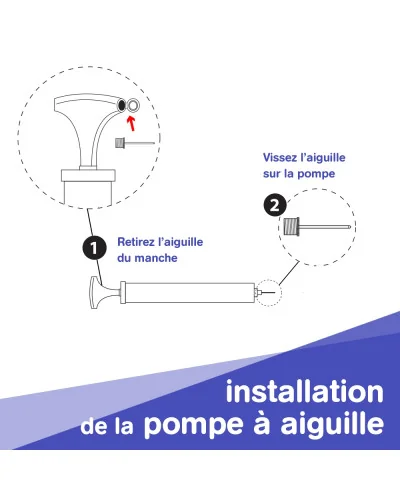 Vissez l'aiguille sur la pompe

2

1

Retirez l'aiguille du manche

installation
de la pompe à aiguille